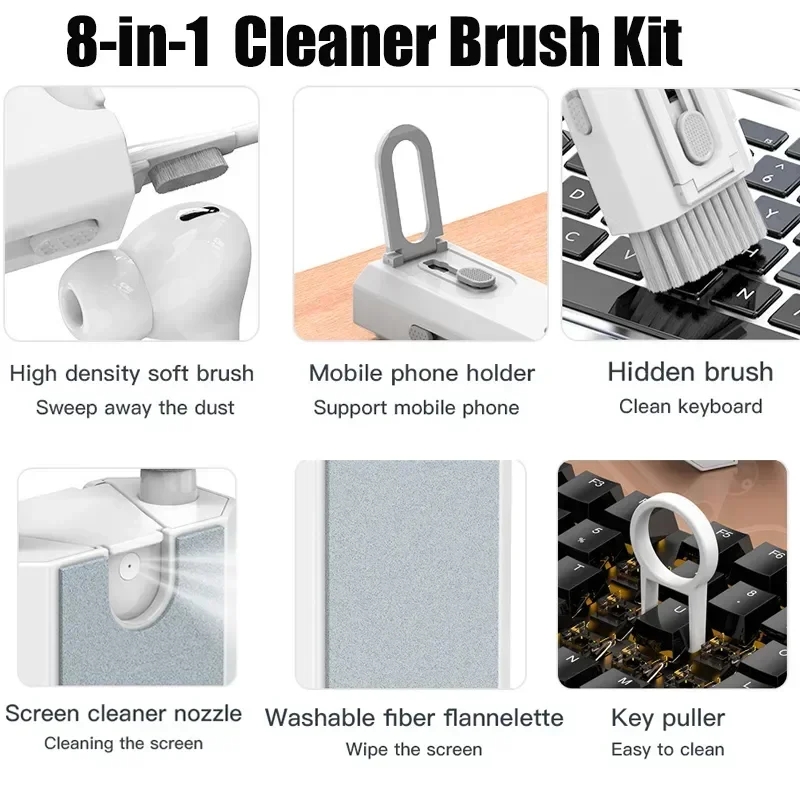 8-in-1 Cleaner Brush Kit

High density soft brush
Sweep away the dust

Mobile phone holder
Support mobile phone

Hidden brush
Clean keyboard

Screen cleaner nozzle
Cleaning the screen

Washable fiber flannelette
Wipe the screen

Key puller
Easy to clean